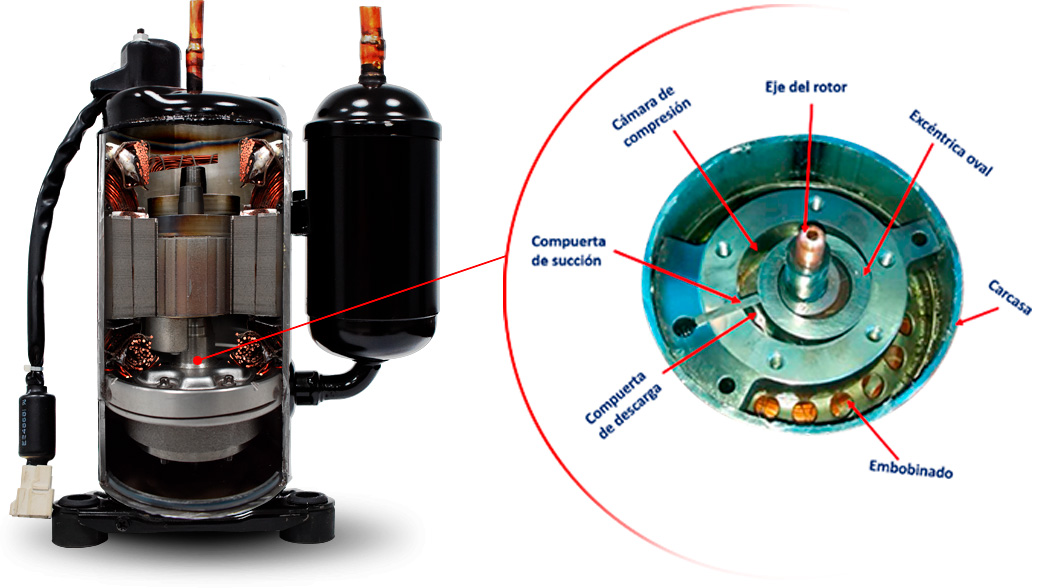 Cámara de compresión

Eje del rotor

Excéntrica oval

Compuerta de succión

Carcasa

Compuerta de descarga

Embobinado