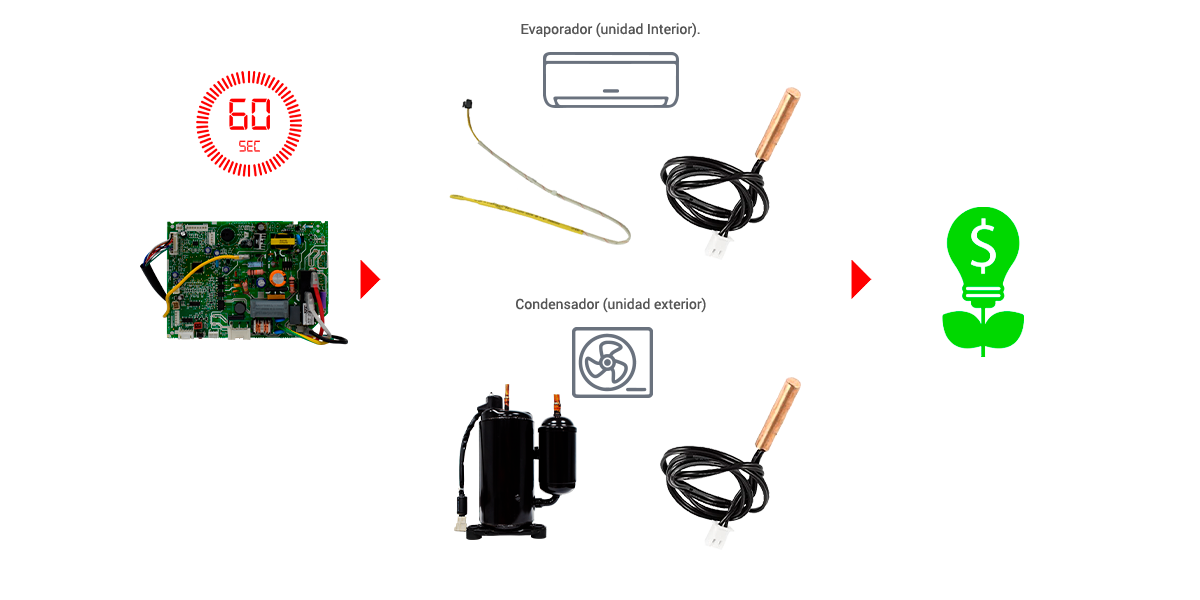 60
SEC

Evaporador (unidad Interior).

Condensador (unidad exterior)

$