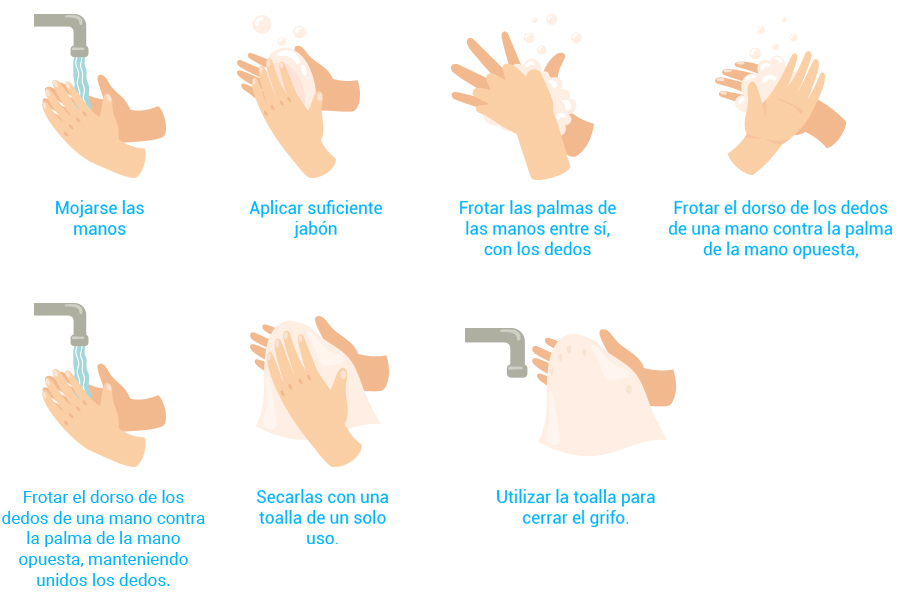 Mojarse las manos

Aplicar suficiente jabón

Frotar las palmas de las manos entre sí, con los dedos

Frotar el dorso de los dedos de una mano contra la palma de la mano opuesta,

Frotar el dorso de los dedos de una mano contra la palma de la mano opuesta, manteniendo unidos los dedos.

Secarlas con una toalla de un solo uso.

Utilizar la toalla para cerrar el grifo.